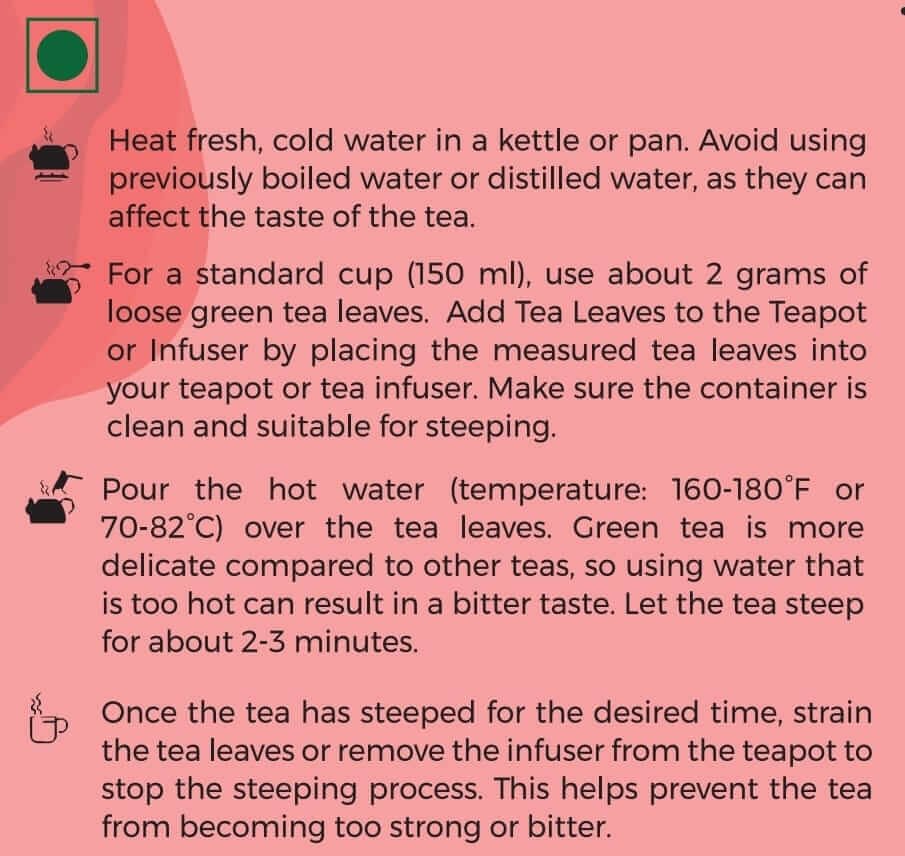 Heat fresh, cold water in a kettle or pan. Avoid using previously boiled water or distilled water, as they can affect the taste of the tea.

For a standard cup (150 ml), use about 2 grams of loose green tea leaves. Add Tea Leaves to the Teapot or Infuser by placing the measured tea leaves into your teapot or tea infuser. Make sure the container is clean and suitable for steeping.

Pour the hot water (temperature: 160-180°F or 70-82°C) over the tea leaves. Green tea is more delicate compared to other teas, so using water that is too hot can result in a bitter taste. Let the tea steep for about 2-3 minutes.

Once the tea has steeped for the desired time, strain the tea leaves or remove the infuser from the teapot to stop the steeping process. This helps prevent the tea from becoming too strong or bitter.